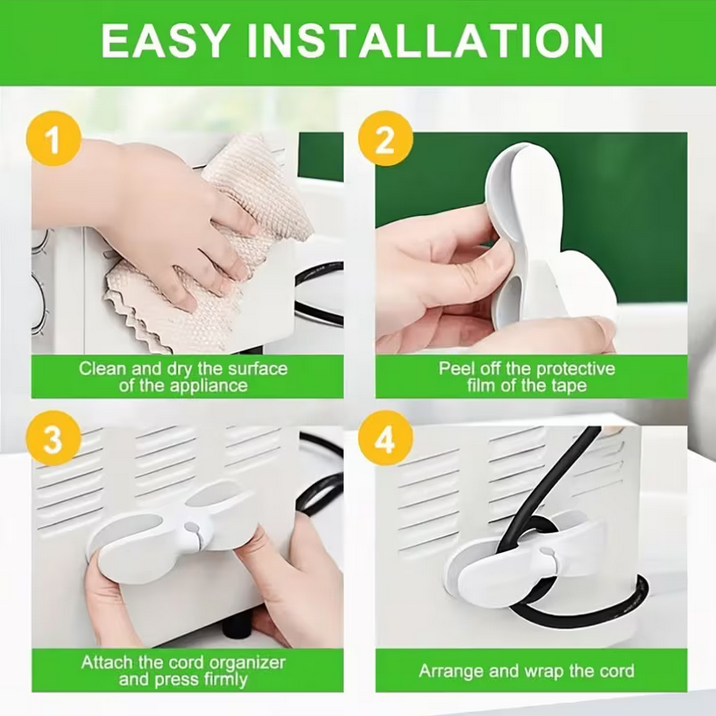 EASY INSTALLATION

1

Clean and dry the surface of the appliance

2

Peel off the protective film of the tape

3

Attach the cord organizer and press firmly

4

Arrange and wrap the cord